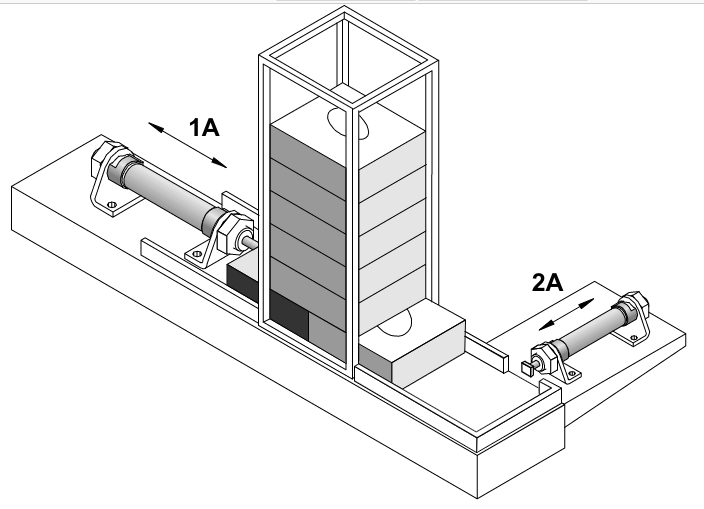 1A

2A