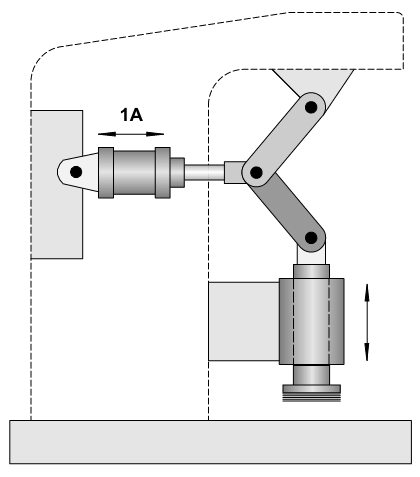 1A