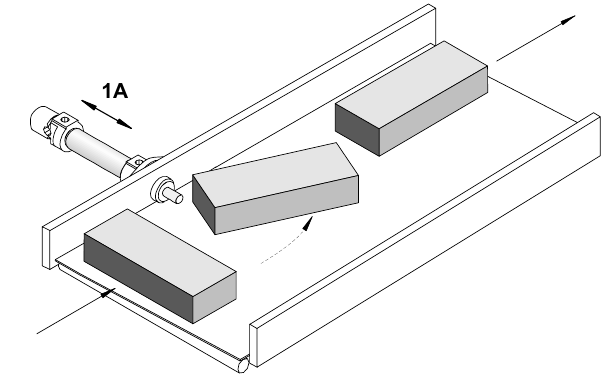 1A