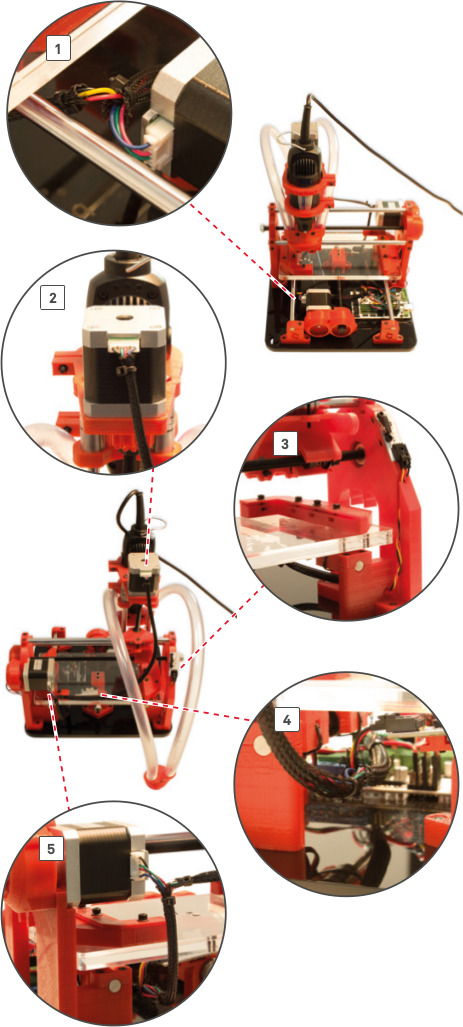 1

2

3

4

5